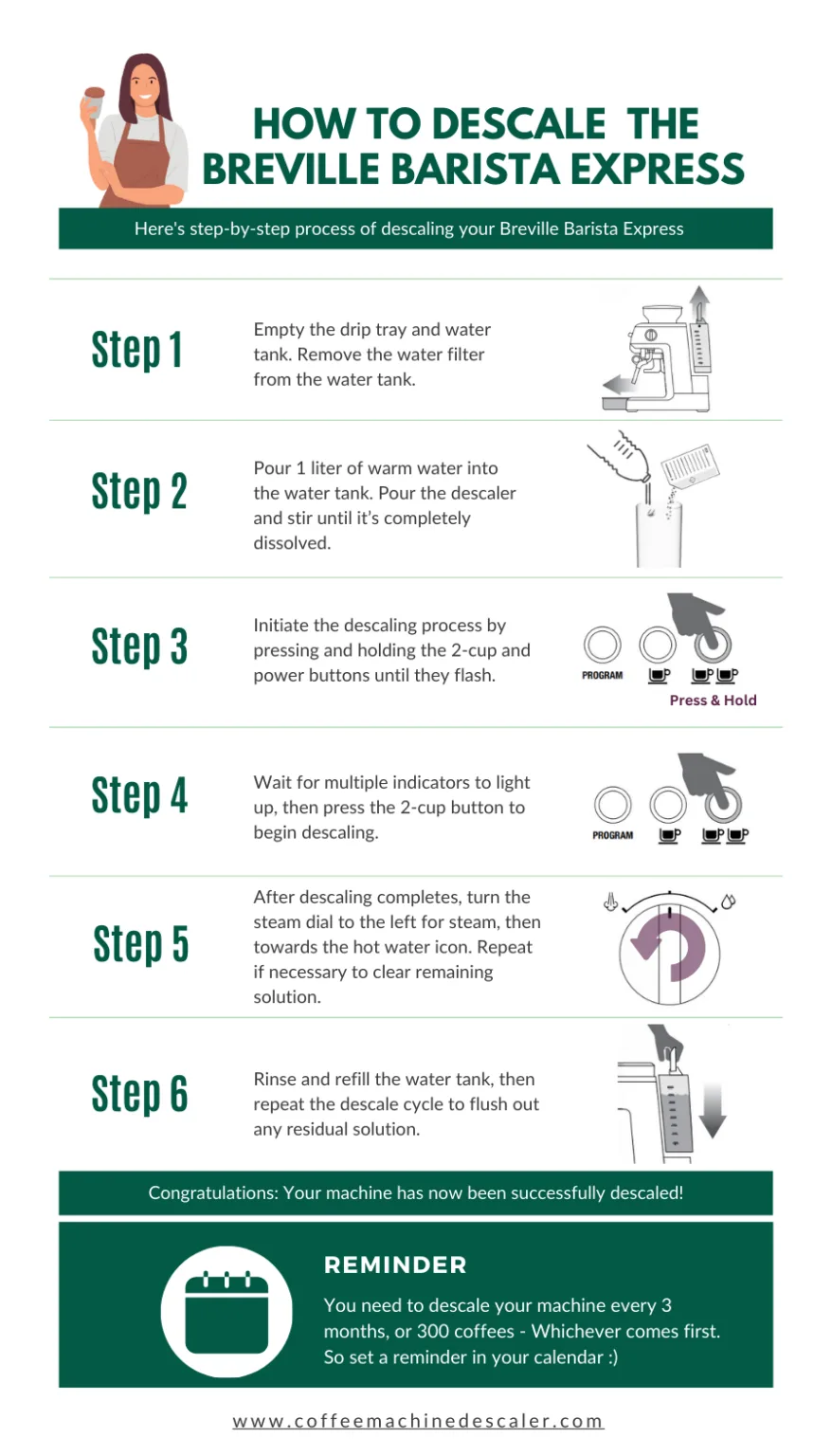 HOW TO DESCALE THE BREVILLE BARISTA EXPRESS

Here's step-by-step process of descaling your Breville Barista Express

Step 1

Empty the drip tray and water tank. Remove the water filter from the water tank.

Step 2

Pour 1 liter of warm water into the water tank. Pour the descaler and stir until it's completely dissolved.

Step 3

Initiate the descaling process by pressing and holding the 2-cup and power buttons until they flash.

PROGRAM

Press & Hold

Step 4

Wait for multiple indicators to light up, then press the 2-cup button to begin descaling.

PROGRAM

Step 5

After descaling completes, turn the steam dial to the left for steam, then towards the hot water icon. Repeat if necessary to clear remaining solution.

Step 6

Rinse and refill the water tank, then repeat the descale cycle to flush out any residual solution.

Congratulations: Your machine has now been successfully descaled!

REMINDER

You need to descale your machine every 3 months, or 300 coffees - Whichever comes first. So set a reminder in your calendar :)

www.coffeemachinedescaler.com